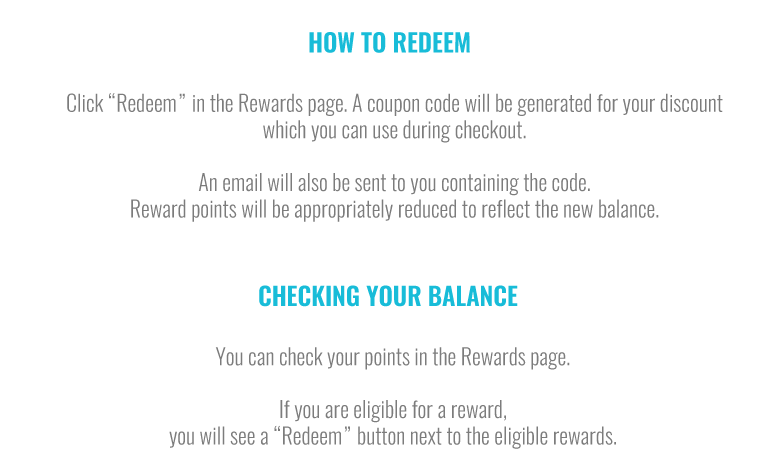 HOW TO REDEEM

Click “Redeem” in the Rewards page. A coupon code will be generated for your discount which you can use during checkout.

An email will also be sent to you containing the code.
Reward points will be appropriately reduced to reflect the new balance.

CHECKING YOUR BALANCE

You can check your points in the Rewards page.

If you are eligible for a reward,
you will see a “Redeem” button next to the eligible rewards.